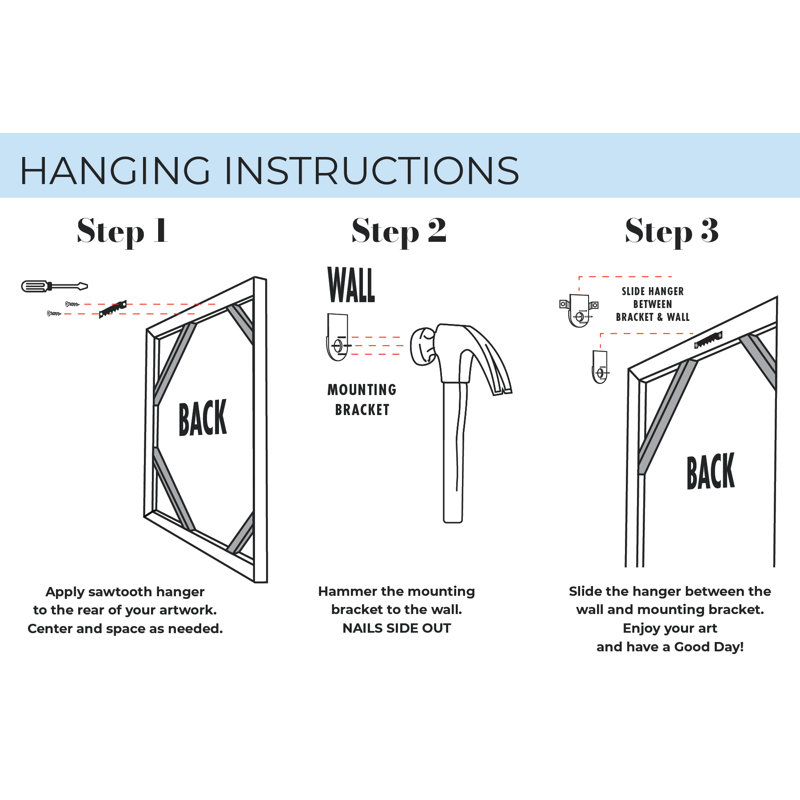 HANGING INSTRUCTIONS

Step 1

BACK

Apply sawtooth hanger to the rear of your artwork. Center and space as needed.

Step 2

WALL

MOUNTING BRACKET

Hammer the mounting bracket to the wall. NAILS SIDE OUT

Step 3

SLIDE HANGER BETWEEN BRACKET & WALL

BACK

Slide the hanger between the wall and mounting bracket. Enjoy your art and have a Good Day!