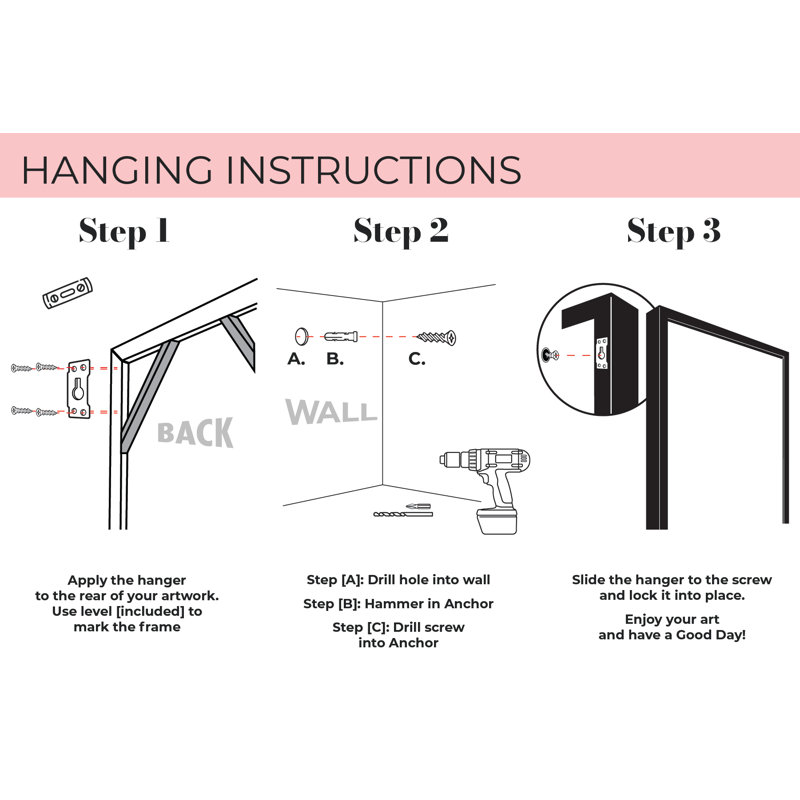 HANGING INSTRUCTIONS

Step 1

BACK

Apply the hanger to the rear of your artwork. Use level [included] to mark the frame

Step 2

A. B. C.

WALL

Step [A]: Drill hole into wall

Step [B]: Hammer in Anchor

Step [C]: Drill screw into Anchor

Step 3

Slide the hanger to the screw and lock it into place.

Enjoy your art and have a Good Day!