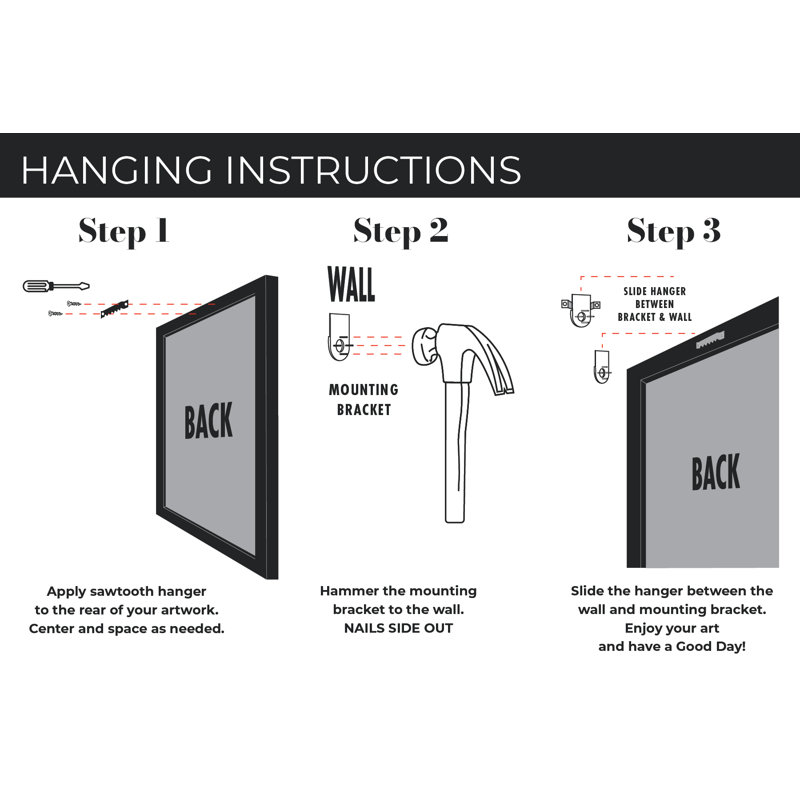 HANGING INSTRUCTIONS

Step 1

BACK

Apply sawtooth hanger to the rear of your artwork. Center and space as needed.

Step 2

WALL

MOUNTING BRACKET

Hammer the mounting bracket to the wall. NAILS SIDE OUT

Step 3

SLIDE HANGER BETWEEN BRACKET & WALL

BACK

Slide the hanger between the wall and mounting bracket. Enjoy your art and have a Good Day!