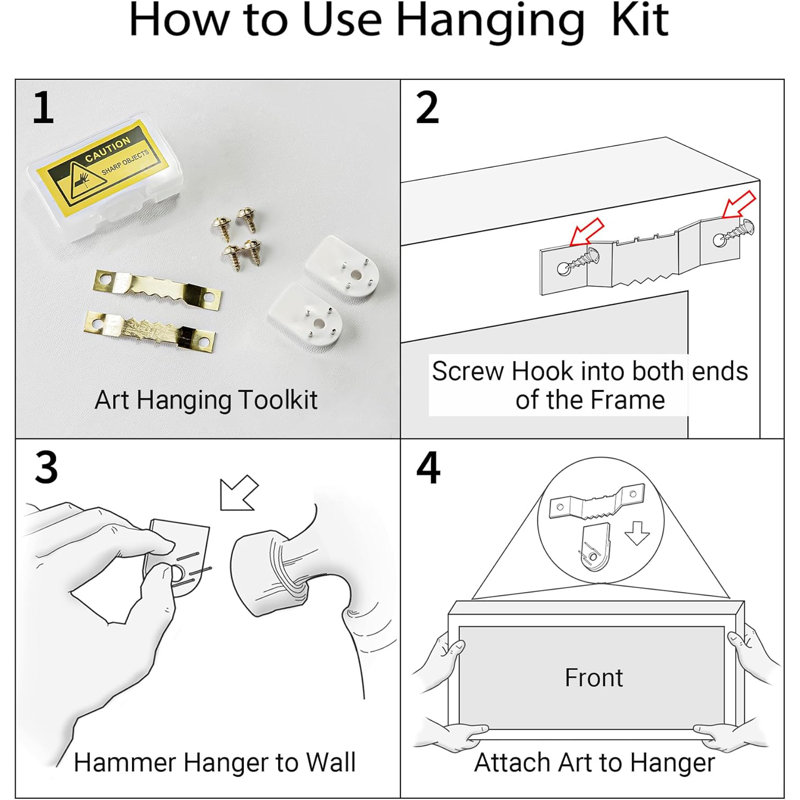 How to Use Hanging Kit

1

CAUTION
SHARP OBJECTS

Art Hanging Toolkit

2

Screw Hook into both ends of the Frame

3

Hammer Hanger to Wall

4

Front

Attach Art to Hanger